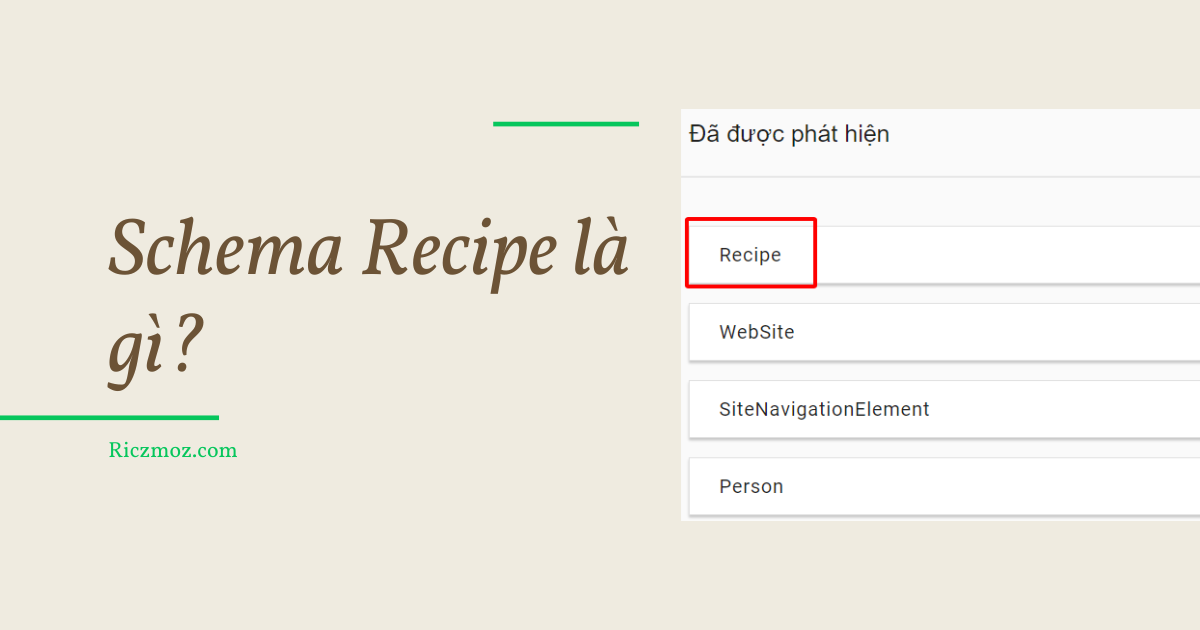 Schema Recipe là gì ?

Riczmoz.com

Đã được phát hiện

Recipe

WebSite

SiteNavigationElement

Person